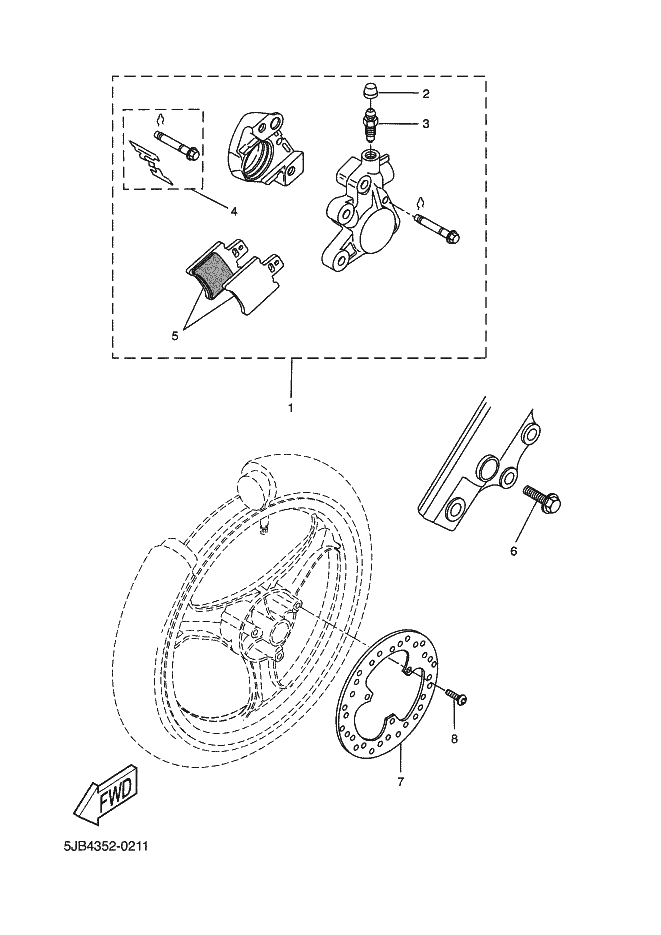 2
3
4
5
1
6
8
7
FWD
5JB4352-0211